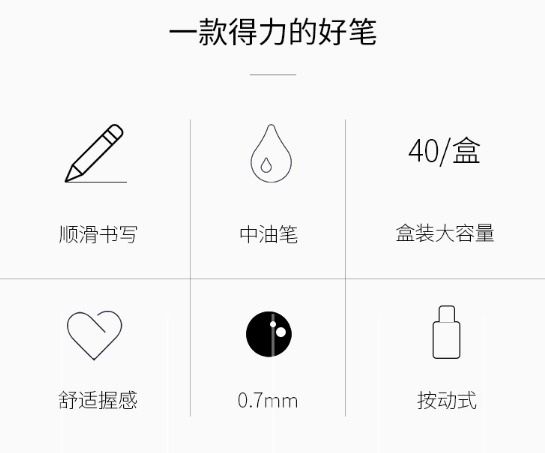 一款得力的好笔

顺滑书写

中油笔

40/盒

盒装大容量

舒适握感

0.7mm

按动式